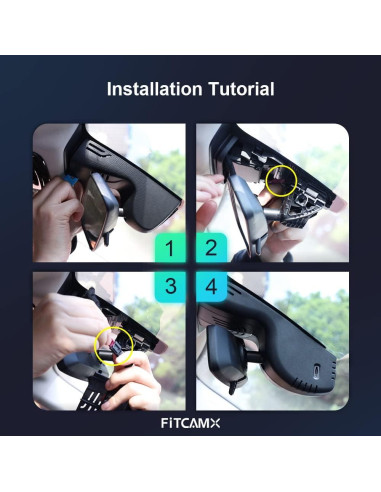 Installation Tutorial

1

2

3

4

FITCAMX