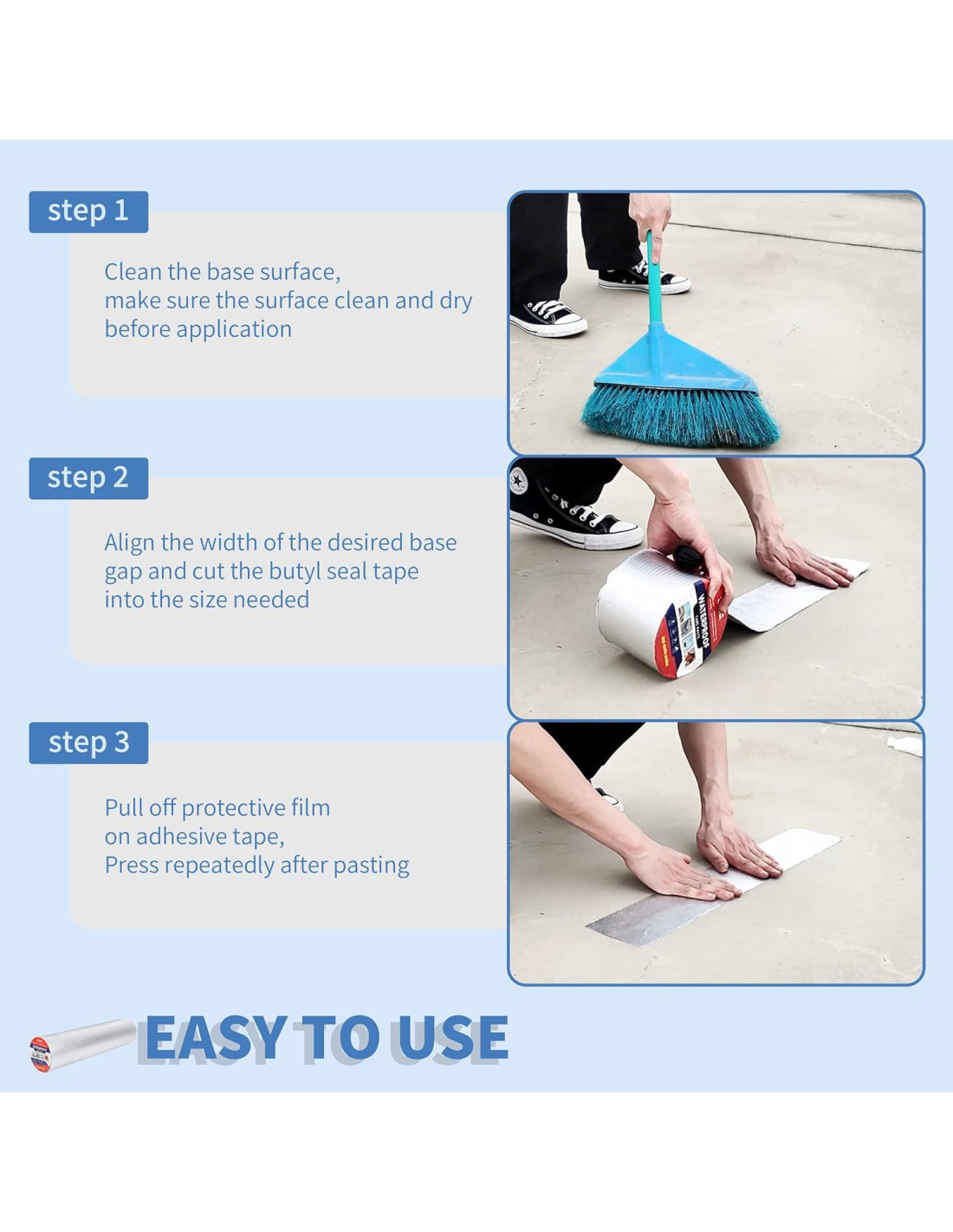 step 1

Clean the base surface,
make sure the surface clean and dry
before application

step 2

Align the width of the desired base
gap and cut the butyl seal tape
into the size needed

WATERPROOF

step 3

Pull off protective film
on adhesive tape,
Press repeatedly after pasting

EASY TO USE