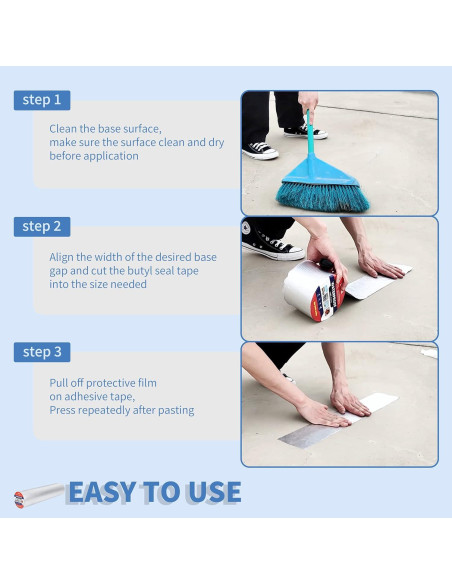 step 1

Clean the base surface, make sure the surface clean and dry before application

step 2

Align the width of the desired base gap and cut the butyl seal tape into the size needed

step 3

Pull off protective film on adhesive tape, Press repeatedly after pasting

EASY TO USE