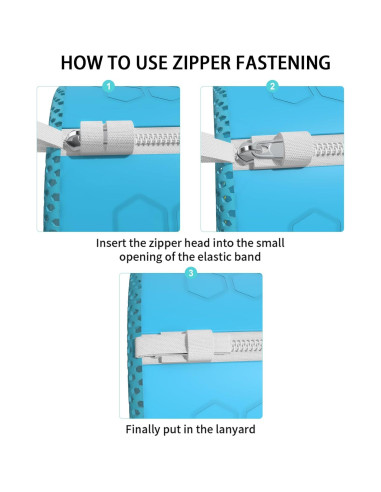 HOW TO USE ZIPPER FASTENING

1

2

Insert the zipper head into the small opening of the elastic band

3

Finally put in the lanyard