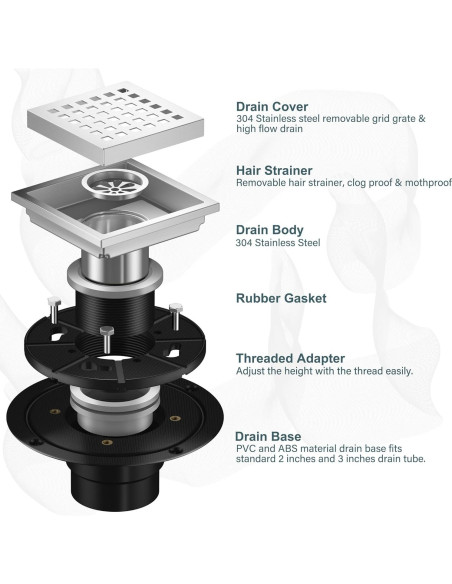 Drain Cover
304 Stainless steel removable grid grate & high flow drain

Hair Strainer
Removable hair strainer, clog proof & mothproof

Drain Body
304 Stainless Steel

Rubber Gasket

Threaded Adapter
Adjust the height with the thread easily.

Drain Base
PVC and ABS material drain base fits standard 2 inches and 3 inches drain tube.