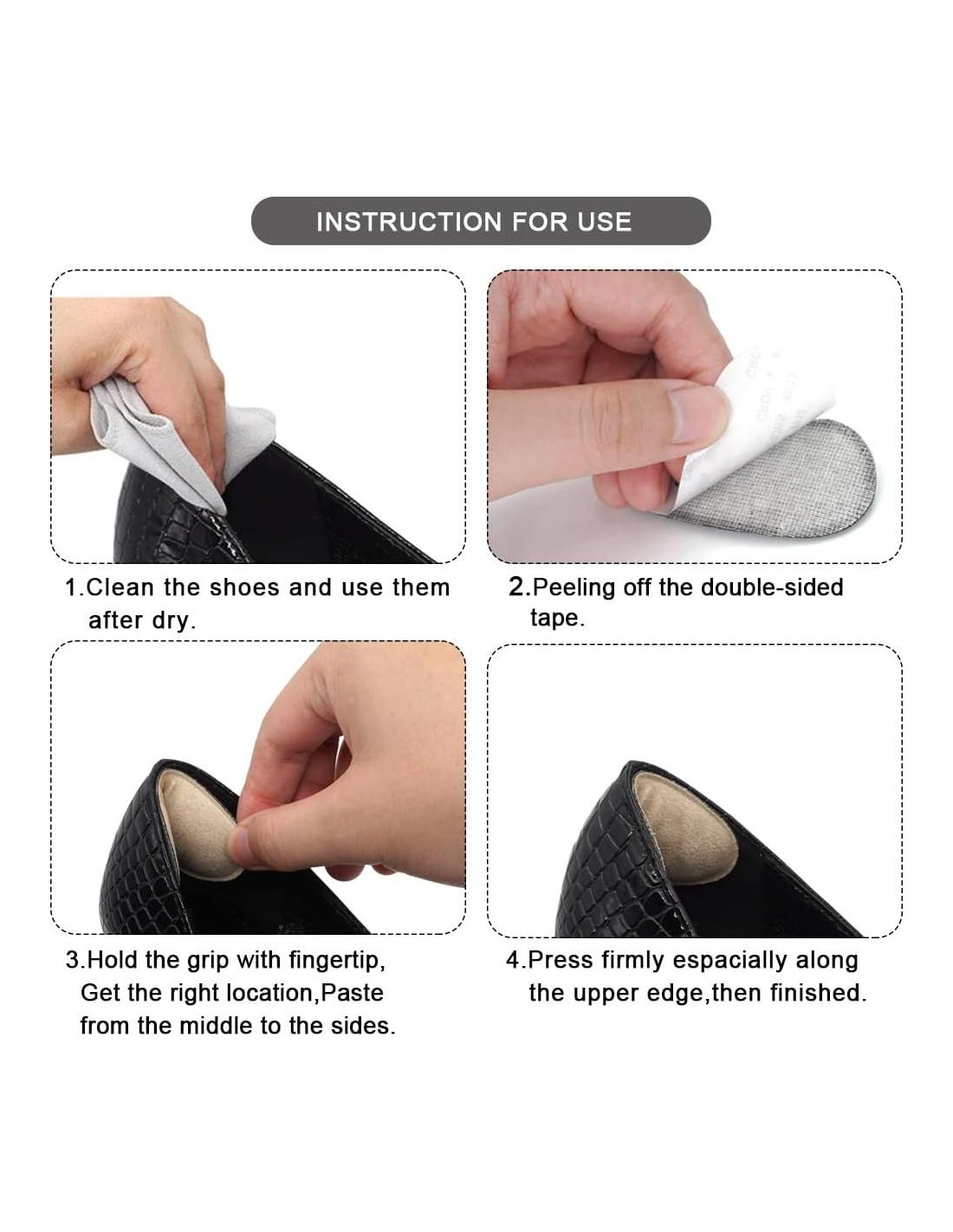 INSTRUCTION FOR USE

1.Clean the shoes and use them after dry.

2.Peeling off the double-sided tape.

3.Hold the grip with fingertip, Get the right location,Paste from the middle to the sides.

4.Press firmly espacially along the upper edge,then finished.