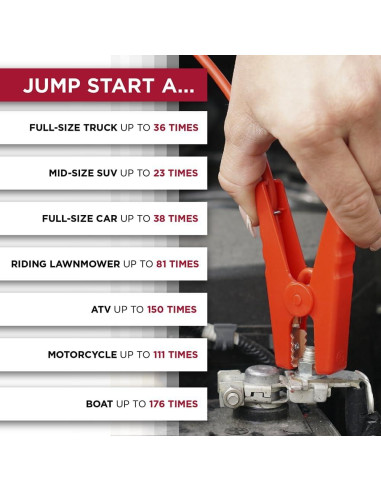 JUMP START A...

FULL-SIZE TRUCK UP TO 36 TIMES

MID-SIZE SUV UP TO 23 TIMES

FULL-SIZE CAR UP TO 38 TIMES

RIDING LAWNMOWER UP TO 81 TIMES

ATV UP TO 150 TIMES

MOTORCYCLE UP TO 111 TIMES

BOAT UP TO 176 TIMES