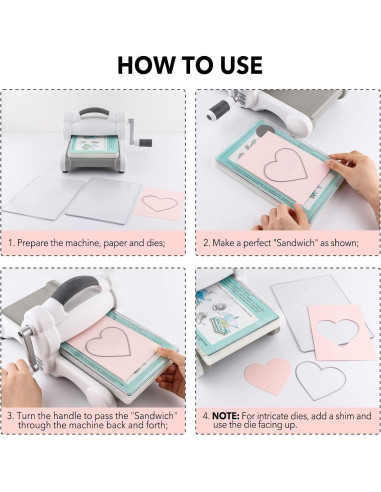 HOW TO USE

1. Prepare the machine, paper and dies;

2. Make a perfect "Sandwich" as shown;

3. Turn the handle to pass the "Sandwich" through the machine back and forth;

4. NOTE: For intricate dies, add a shim and use the die facing up.