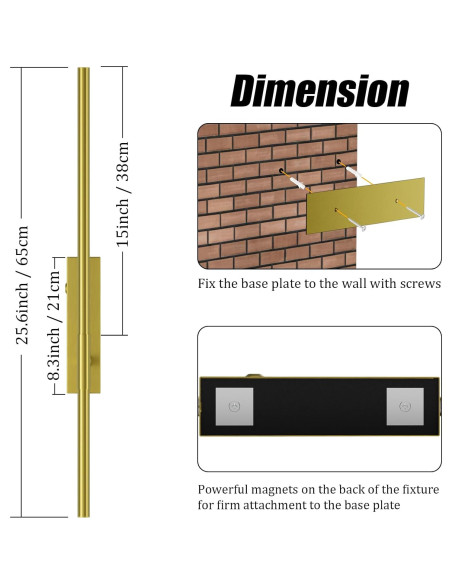 25.6inch / 65cm

8.3inch / 21cm

15inch / 38cm

Dimension

Fix the base plate to the wall with screws

Powerful magnets on the back of the fixture for firm attachment to the base plate