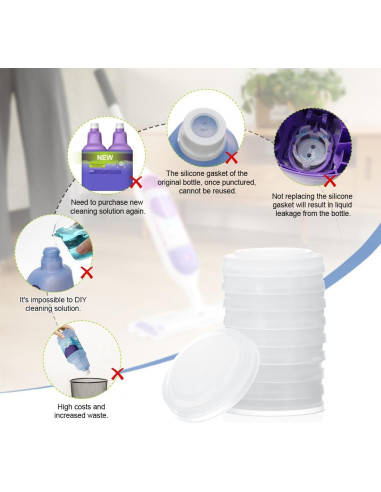 NEW

Need to purchase new cleaning solution again.

The silicone gasket of the original bottle, once punctured, cannot be reused.

Not replacing the silicone gasket will result in liquid leakage from the bottle.

It's impossible to DIY cleaning solution.

High costs and increased waste.