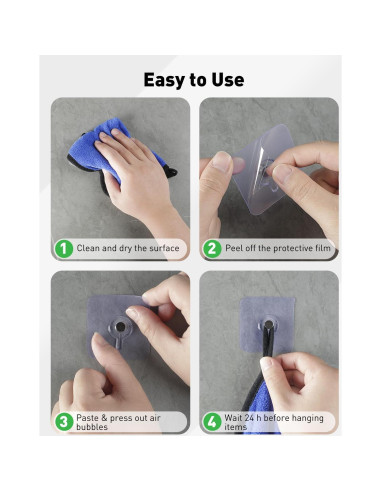 Easy to Use

1 Clean and dry the surface

2 Peel off the protective film

3 Paste & press out air bubbles

4 Wait 24 h before hanging items