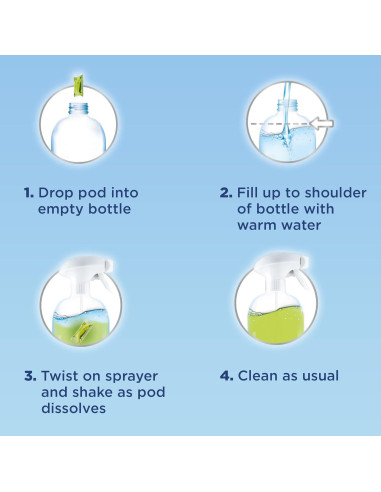 1. Drop pod into empty bottle

2. Fill up to shoulder of bottle with warm water

3. Twist on sprayer and shake as pod dissolves

4. Clean as usual