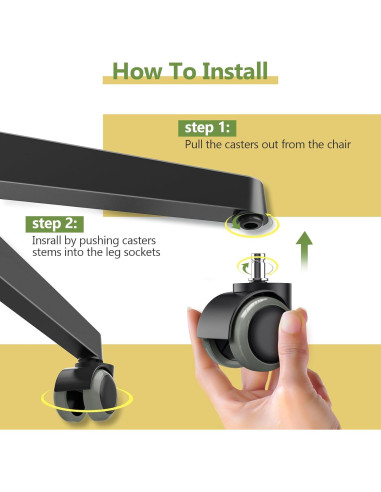 How To Install

step 1:
Pull the casters out from the chair

step 2:
Insrall by pushing casters stems into the leg sockets