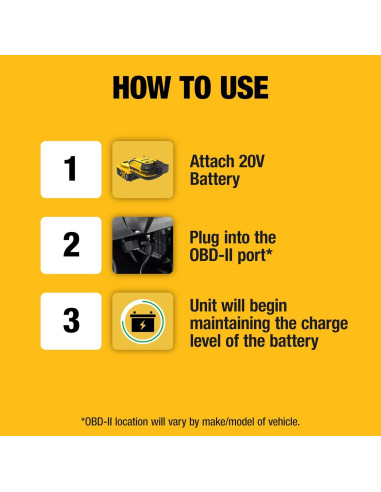 HOW TO USE

1

Attach 20V Battery

2

Plug into the OBD-II port*

3

Unit will begin maintaining the charge level of the battery

*OBD-II location will vary by make/model of vehicle.