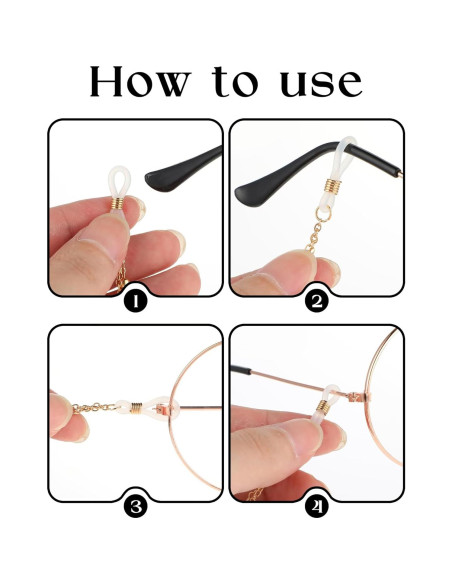 How to use

1

2

3

4