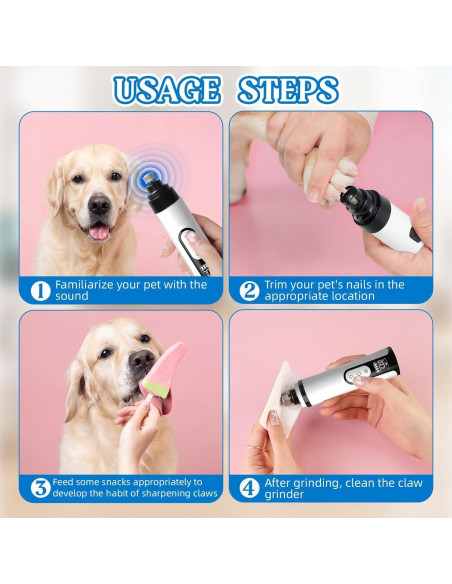 USAGE STEPS

1 Familiarize your pet with the sound

2 Trim your pet's nails in the appropriate location

3 Feed some snacks appropriately to develop the habit of sharpening claws

4 After grinding, clean the claw grinder