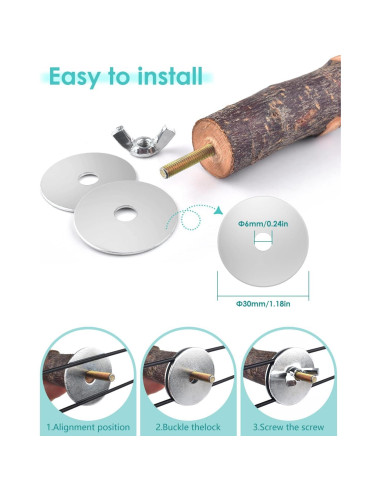 Easy to install

Φ6mm/0.24in

Φ30mm/1.18in

1.Alignment position

2.Buckle thelock

3.Screw the screw