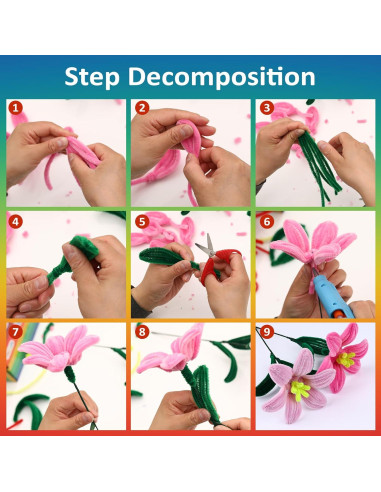 Step Decomposition

1

2

3

4

5

6

7

8

9