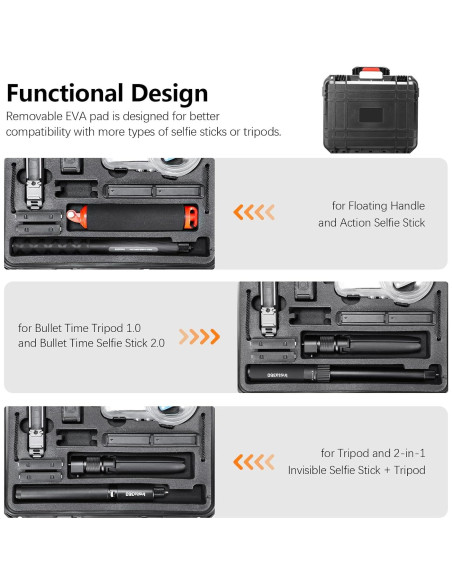 Functional Design

Removable EVA pad is designed for better compatibility with more types of selfie sticks or tripods.

for Floating Handle and Action Selfie Stick

for Bullet Time Tripod 1.0 and Bullet Time Selfie Stick 2.0

for Tripod and 2-in-1 Invisible Selfie Stick + Tripod