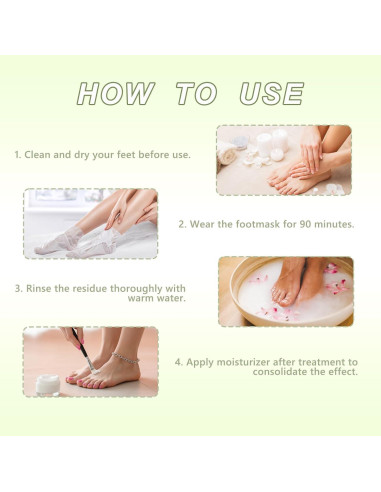 HOW TO USE

1. Clean and dry your feet before use.

2. Wear the footmask for 90 minutes.

3. Rinse the residue thoroughly with warm water.

4. Apply moisturizer after treatment to consolidate the effect.