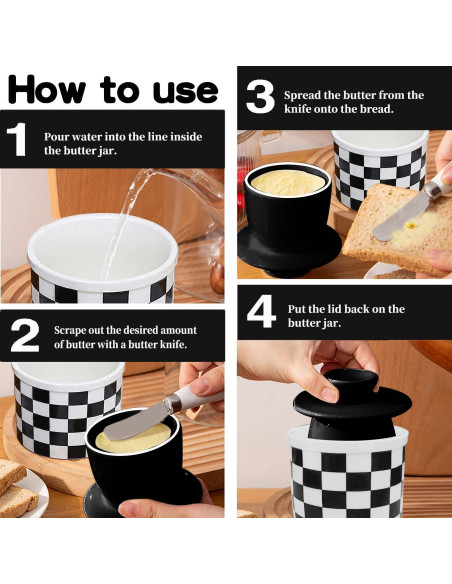 How to use

1 Pour water into the line inside the butter jar.

2 Scrape out the desired amount of butter with a butter knife.

3 Spread the butter from the knife onto the bread.

4 Put the lid back on the butter jar.