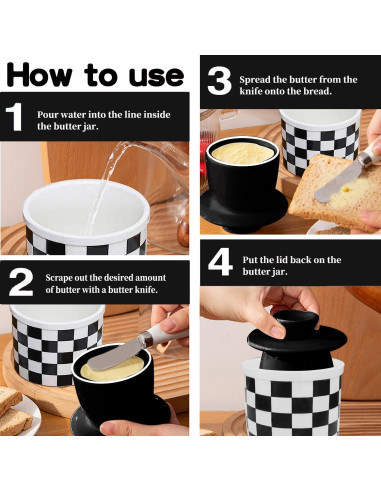 How to use

1 Pour water into the line inside the butter jar.

2 Scrape out the desired amount of butter with a butter knife.

3 Spread the butter from the knife onto the bread.

4 Put the lid back on the butter jar.