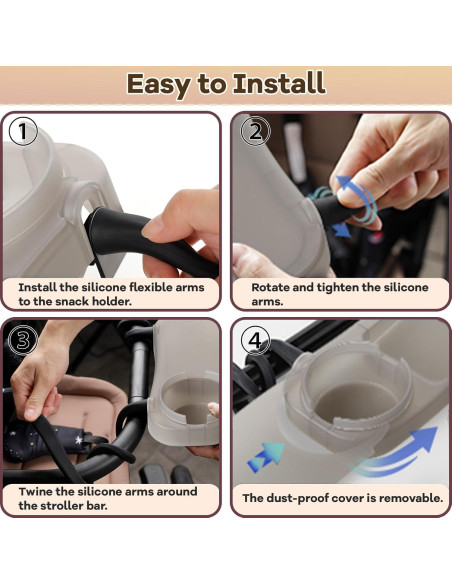 Easy to Install

1

Install the silicone flexible arms to the snack holder.

2

Rotate and tighten the silicone arms.

3

Twine the silicone arms around the stroller bar.

4

The dust-proof cover is removable.