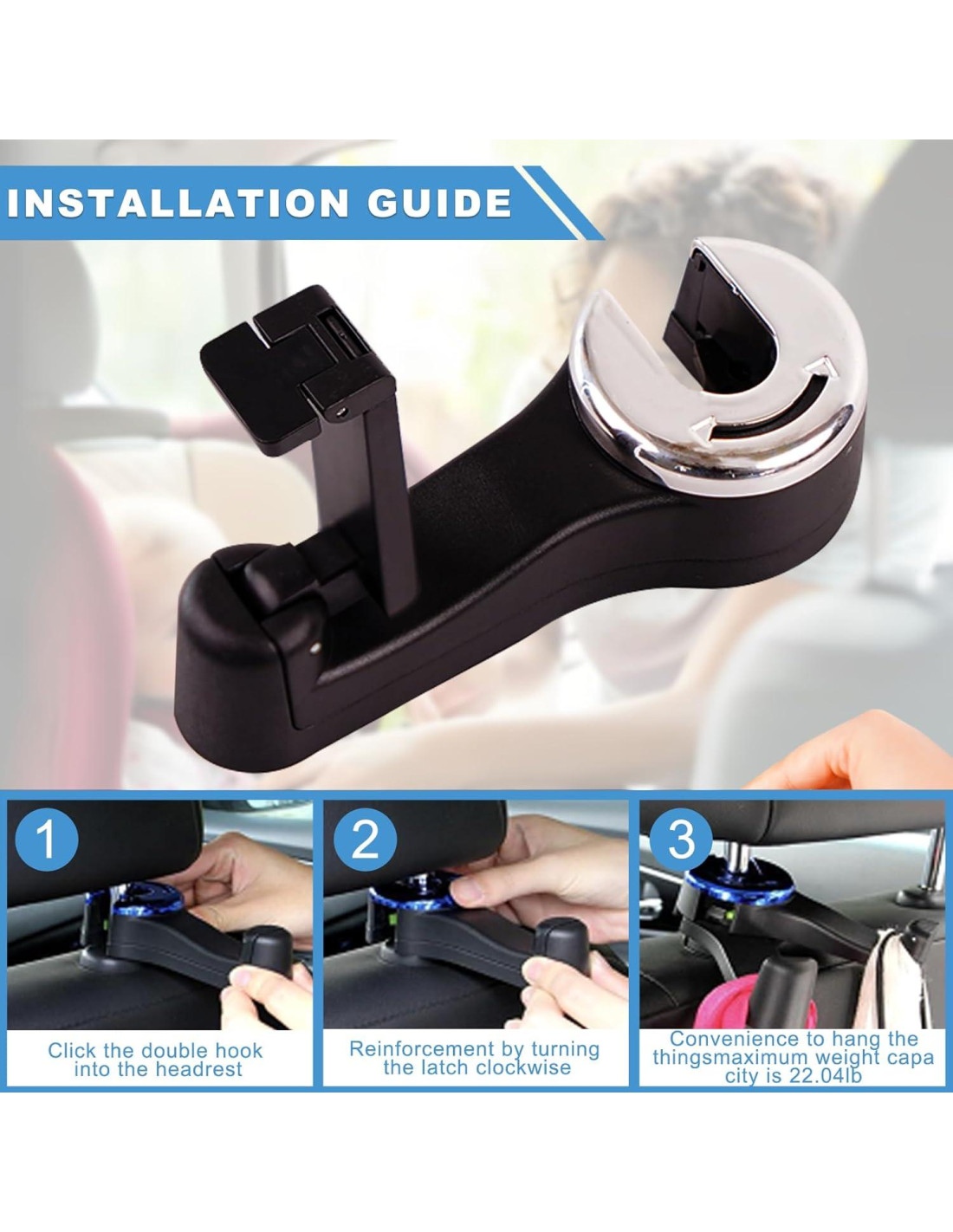 INSTALLATION GUIDE

1

Click the double hook into the headrest

2

Reinforcement by turning the latch clockwise

3

Convenience to hang the thingsmaximum weight capa city is 22.04lb