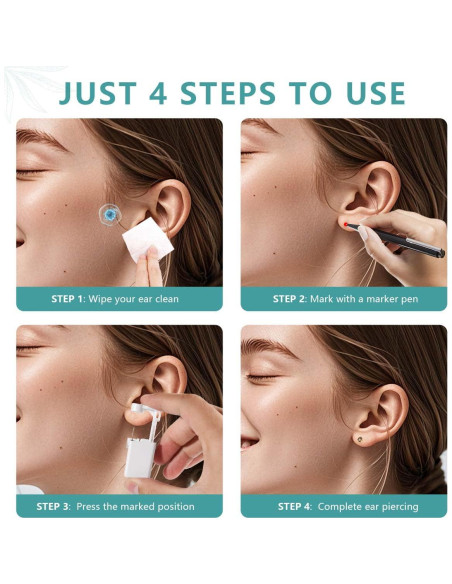 JUST 4 STEPS TO USE

STEP 1: Wipe your ear clean

STEP 2: Mark with a marker pen

STEP 3: Press the marked position

STEP 4: Complete ear piercing