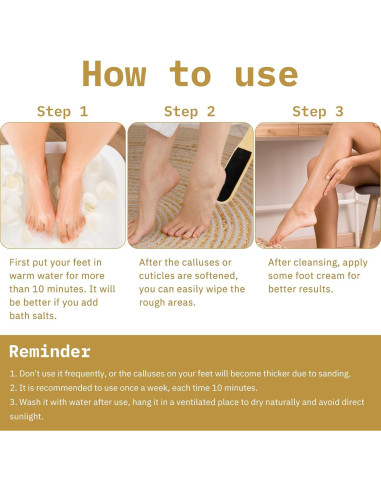 How to use

Step 1

First put your feet in warm water for more than 10 minutes. It will be better if you add bath salts.

Step 2

After the calluses or cuticles are softened, you can easily wipe the rough areas.

Step 3

After cleansing, apply some foot cream for better results.

Reminder

1. Don't use it frequently, or the calluses on your feet will become thicker due to sanding.
2. It is recommended to use once a week, each time 10 minutes.
3. Wash it with water after use, hang it in a ventilated place to dry naturally and avoid direct sunlight.