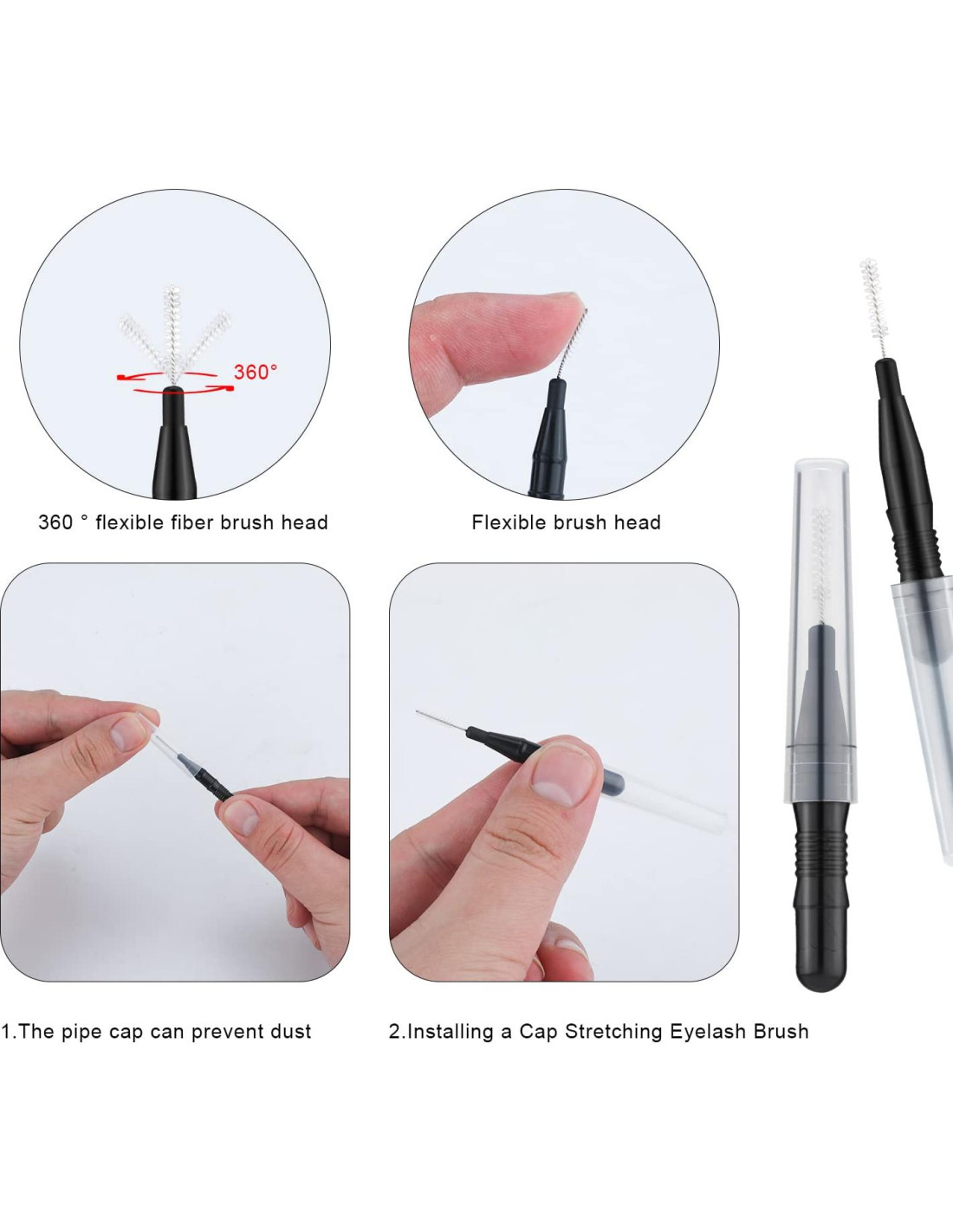 360°

360 ° flexible fiber brush head

Flexible brush head

1.The pipe cap can prevent dust

2.Installing a Cap Stretching Eyelash Brush