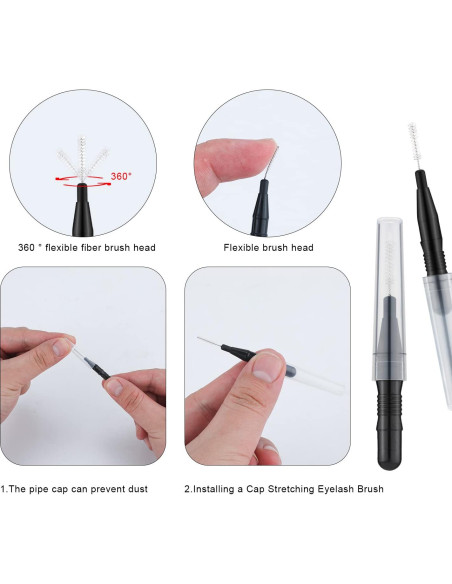 360°

360 ° flexible fiber brush head

Flexible brush head

1.The pipe cap can prevent dust

2.Installing a Cap Stretching Eyelash Brush