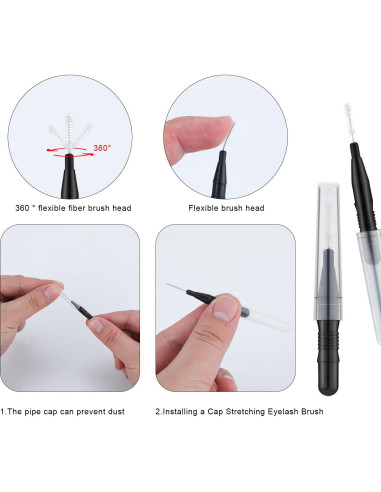 360°

360 ° flexible fiber brush head

Flexible brush head

1.The pipe cap can prevent dust

2.Installing a Cap Stretching Eyelash Brush