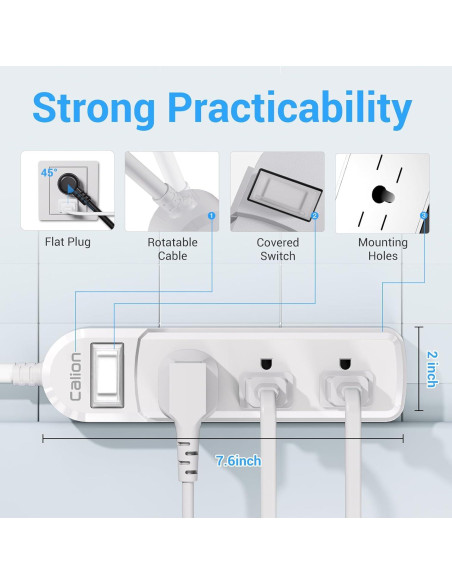 Strong Practicability

45°

Flat Plug

1
Rotatable Cable

2
Covered Switch

3
Mounting Holes

Calion

2 inch

7.6inch