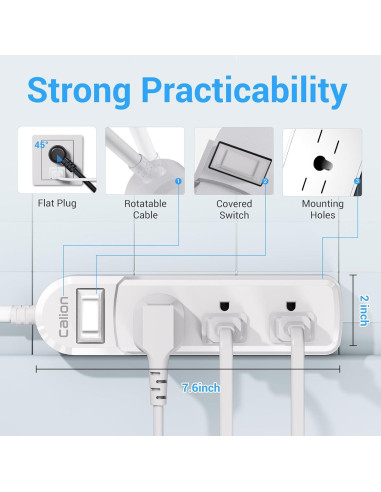 Strong Practicability

45°

Flat Plug

1

Rotatable Cable

2

Covered Switch

3

Mounting Holes

Calion

2 inch

7.6inch