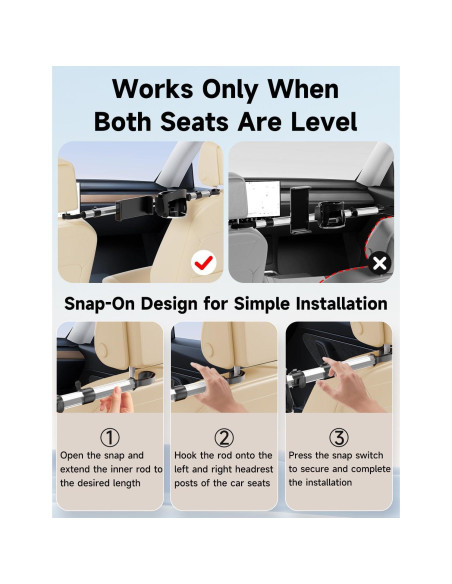 Works Only When Both Seats Are Level

Snap-On Design for Simple Installation

①
Open the snap and extend the inner rod to the desired length

②
Hook the rod onto the left and right headrest posts of the car seats

③
Press the snap switch to secure and complete the installation