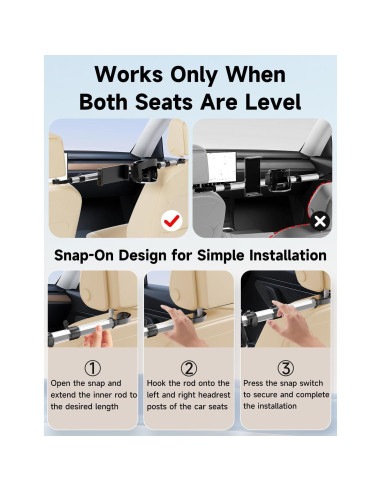 Works Only When Both Seats Are Level

Snap-On Design for Simple Installation

①
Open the snap and extend the inner rod to the desired length

②
Hook the rod onto the left and right headrest posts of the car seats

③
Press the snap switch to secure and complete the installation