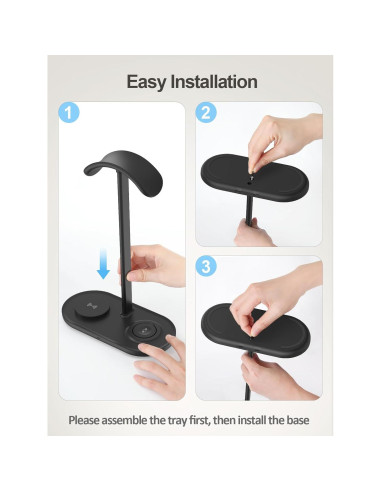 Easy Installation

1

2

3

Please assemble the tray first, then install the base