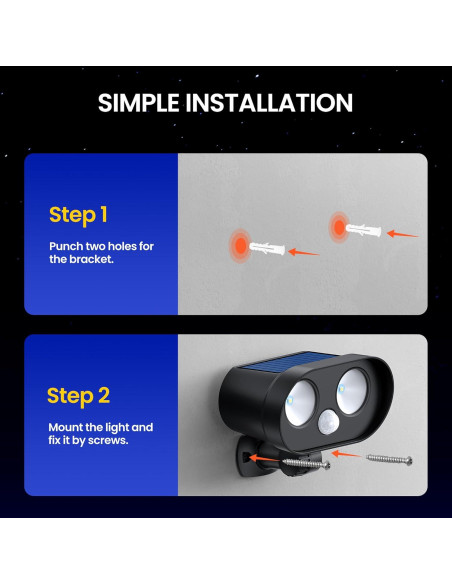 SIMPLE INSTALLATION

Step 1

Punch two holes for the bracket.

Step 2

Mount the light and fix it by screws.