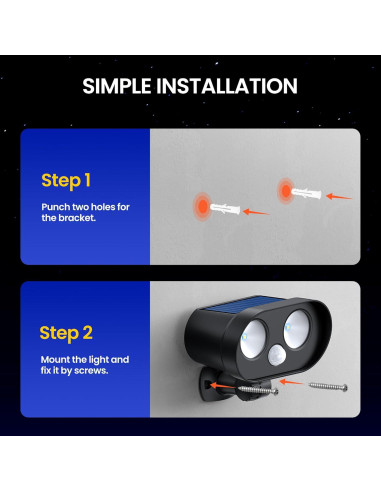 SIMPLE INSTALLATION

Step 1

Punch two holes for the bracket.

Step 2

Mount the light and fix it by screws.