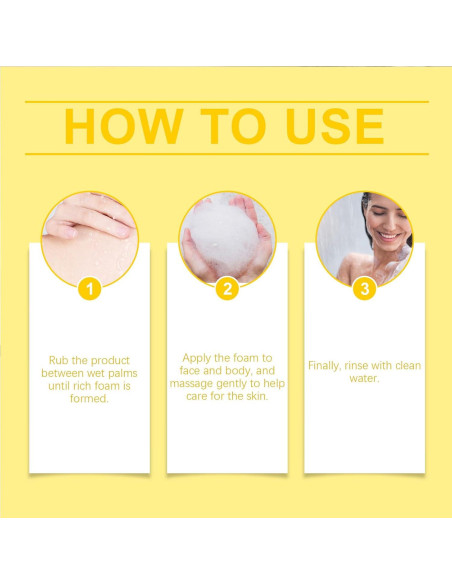 HOW TO USE

1

Rub the product between wet palms until rich foam is formed.

2

Apply the foam to face and body, and massage gently to help care for the skin.

3

Finally, rinse with clean water.