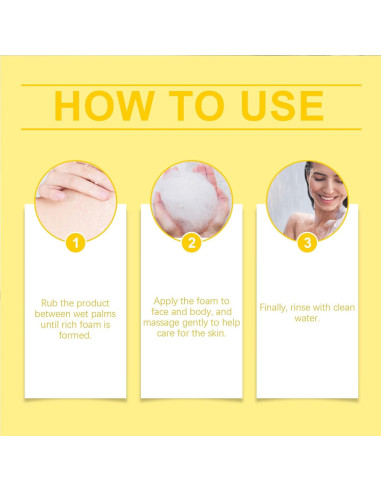 HOW TO USE

1

Rub the product between wet palms until rich foam is formed.

2

Apply the foam to face and body, and massage gently to help care for the skin.

3

Finally, rinse with clean water.