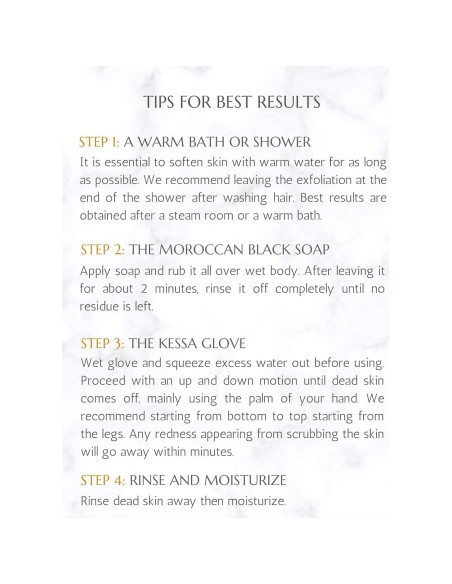 TIPS FOR BEST RESULTS

STEP 1: A WARM BATH OR SHOWER
It is essential to soften skin with warm water for as long as possible. We recommend leaving the exfoliation at the end of the shower after washing hair. Best results are obtained after a steam room or a warm bath.

STEP 2: THE MOROCCAN BLACK SOAP
Apply soap and rub it all over wet body. After leaving it for about 2 minutes, rinse it off completely until no residue is left.

STEP 3: THE KESSA GLOVE
Wet glove and squeeze excess water out before using. Proceed with an up and down motion until dead skin comes off, mainly using the palm of your hand. We recommend starting from bottom to top starting from the legs. Any redness appearing from scrubbing the skin will go away within minutes.

STEP 4: RINSE AND MOISTURIZE
Rinse dead skin away then moisturize.