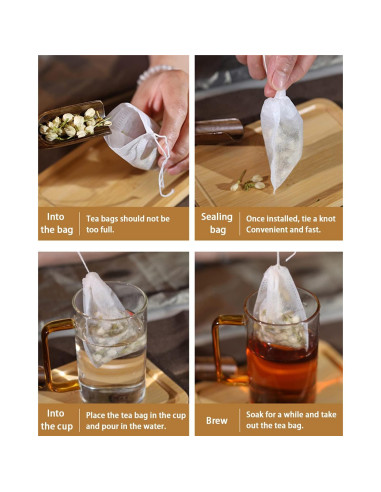 Into the bag

Tea bags should not be too full.

Sealing bag

Once installed, tie a knot Convenient and fast.

Into the cup

Place the tea bag in the cup and pour in the water.

Brew

Soak for a while and take out the tea bag.