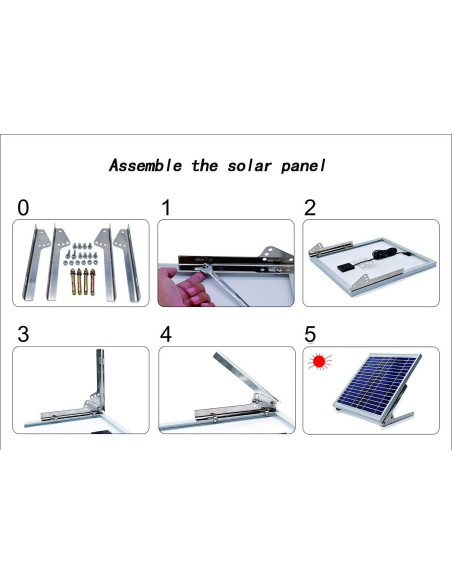 Assemble the solar panel

0

1

2

3

4

5