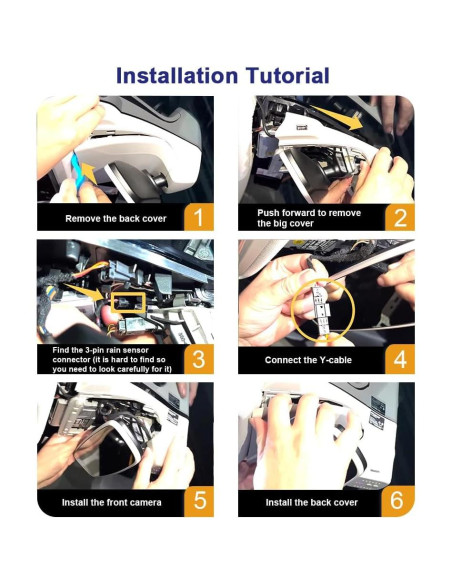 Installation Tutorial

Remove the back cover 1

Push forward to remove the big cover 2

Find the 3-pin rain sensor connector (it is hard to find so you need to look carefully for it) 3

Connect the Y-cable 4

Install the front camera 5

Install the back cover 6