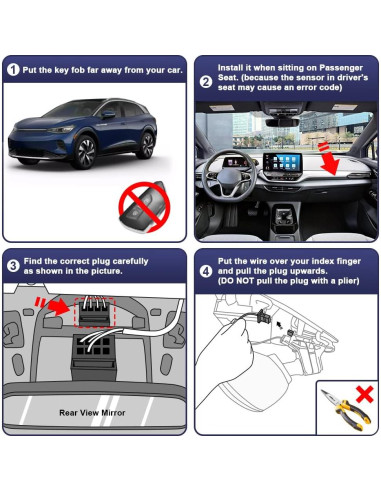 1 Put the key fob far away from your car.

2 Install it when sitting on Passenger Seat. (because the sensor in driver's seat may cause an error code)

3 Find the correct plug carefully as shown in the picture.

Rear View Mirror

4 Put the wire over your index finger and pull the plug upwards. (DO NOT pull the plug with a plier)