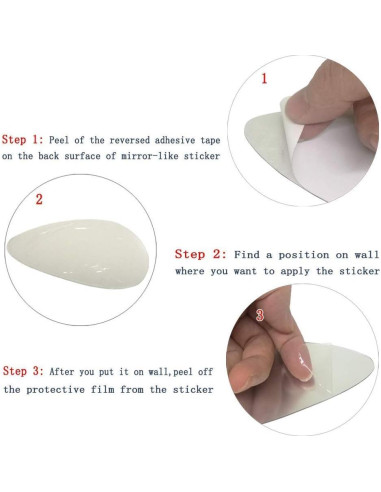 1

Step 1: Peel of the reversed adhesive tape on the back surface of mirror-like sticker

2

Step 2: Find a position on wall where you want to apply the sticker

3

Step 3: After you put it on wall,peel off the protective film from the sticker