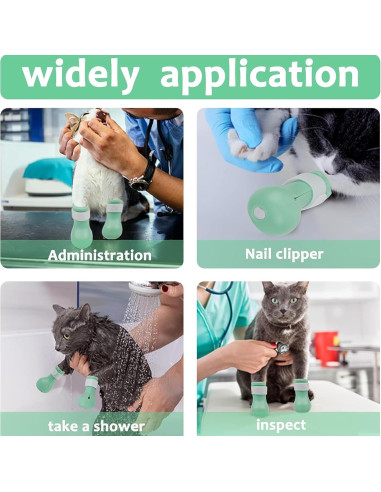 widely application

Administration

Nail clipper

take a shower

inspect