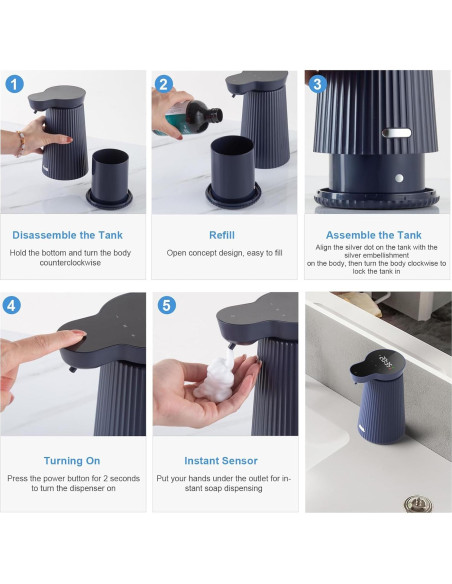 1

Disassemble the Tank

Hold the bottom and turn the body counterclockwise

2

Refill

Open concept design, easy to fill

3

Assemble the Tank

Align the silver dot on the tank with the silver embellishment on the body, then turn the body clockwise to lock the tank in

4

Turning On

Press the power button for 2 seconds to turn the dispenser on

5

Instant Sensor

Put your hands under the outlet for instant soap dispensing