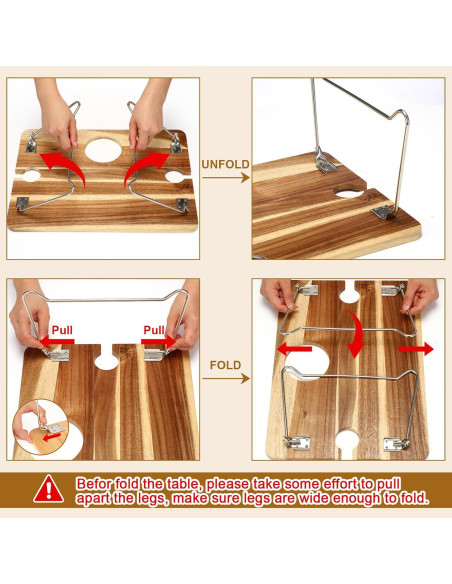 UNFOLD

Pull

Pull

FOLD

Befor fold the table, please take some effort to pull apart the legs, make sure legs are wide enough to fold.