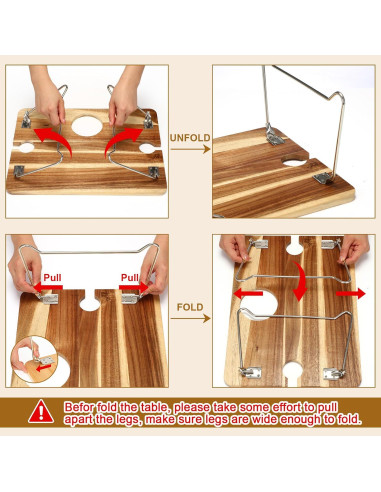 UNFOLD

Pull

Pull

FOLD

Befor fold the table, please take some effort to pull apart the legs, make sure legs are wide enough to fold.