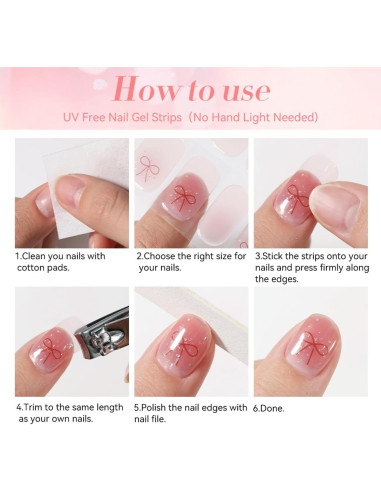 How to use

UV Free Nail Gel Strips（No Hand Light Needed)

1.Clean you nails with cotton pads.

2.Choose the right size for your nails.

3.Stick the strips onto your nails and press firmly along the edges.

4.Trim to the same length as your own nails.

5.Polish the nail edges with nail file.

6.Done.