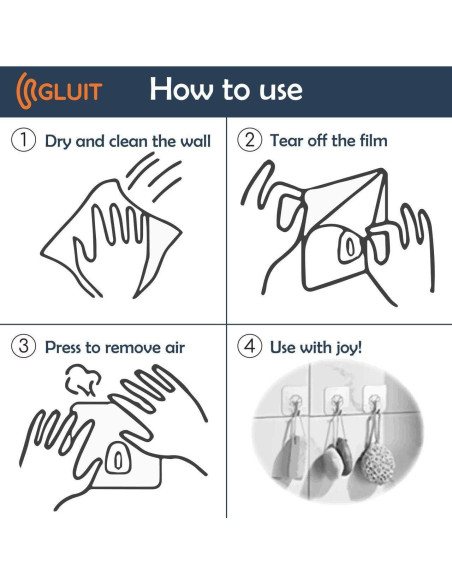 GLUIT How to use

① Dry and clean the wall

② Tear off the film

③ Press to remove air

④ Use with joy!